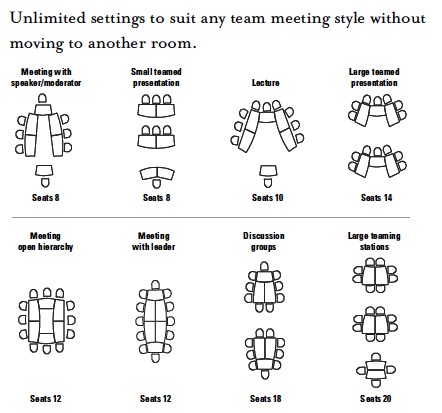 Unlimited settings to suit any team meeting style without moving to another room.

Meeting with speaker/moderator

Seats 8

Small teamed presentation

Seats 8

Lecture

Seats 10

Large teamed presentation

Seats 14

Meeting open hierarchy

Seats 12

Meeting with leader

Seats 12

Discussion groups

Seats 18

Large teaming stations

Seats 20